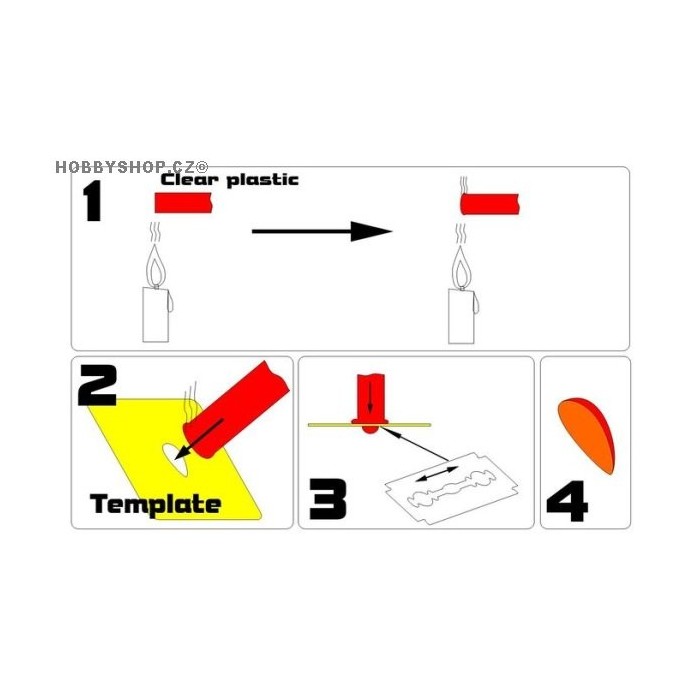 HOBBYSHOP.CZ®
1
Clear plastic
2
Template
3
4